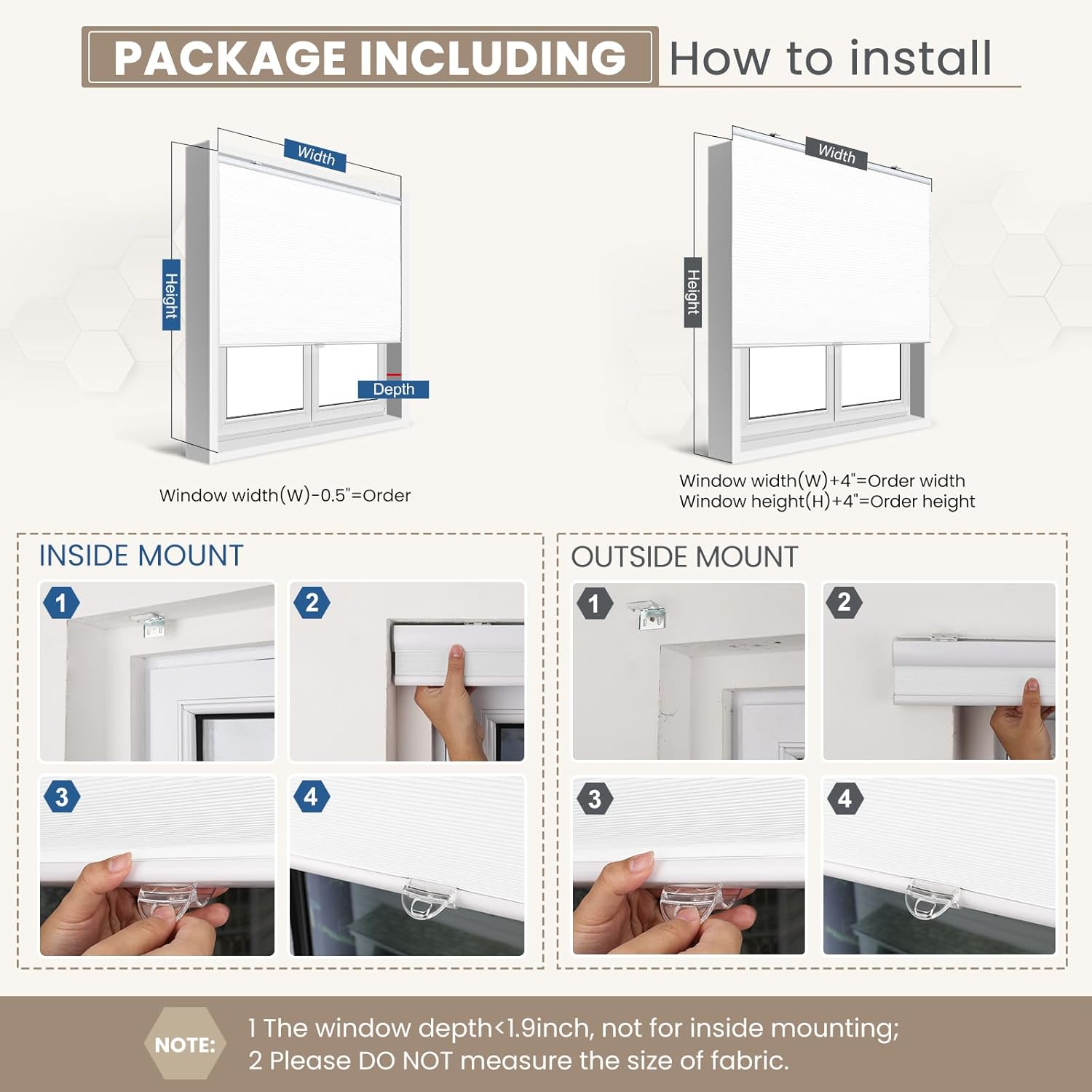 PACKAGE INCLUDING How to install

Width

Height

Depth

Window width(W)-0.5"=Order

Width

Height

Window width(W)+4"=Order width
Window height(H)+4"=Order height

INSIDE MOUNT

1

2

3

4

OUTSIDE MOUNT

1

2

3

4

NOTE:

1 The window depth<1.9inch, not for inside mounting;
2 Please DO NOT measure the size of fabric.